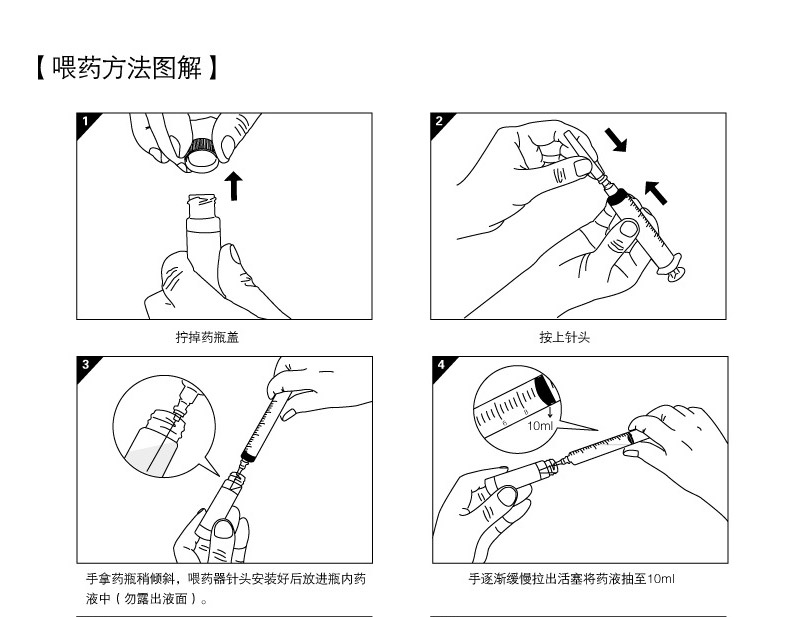 【喂药方法图解】

1

拧掉药瓶盖

2

按上针头

3

手拿药瓶稍倾斜，喂药器针头安装好后放进瓶内药液中（勿露出液面）。

4

6 8 10ml

手逐渐缓慢拉出活塞将药液抽至10ml